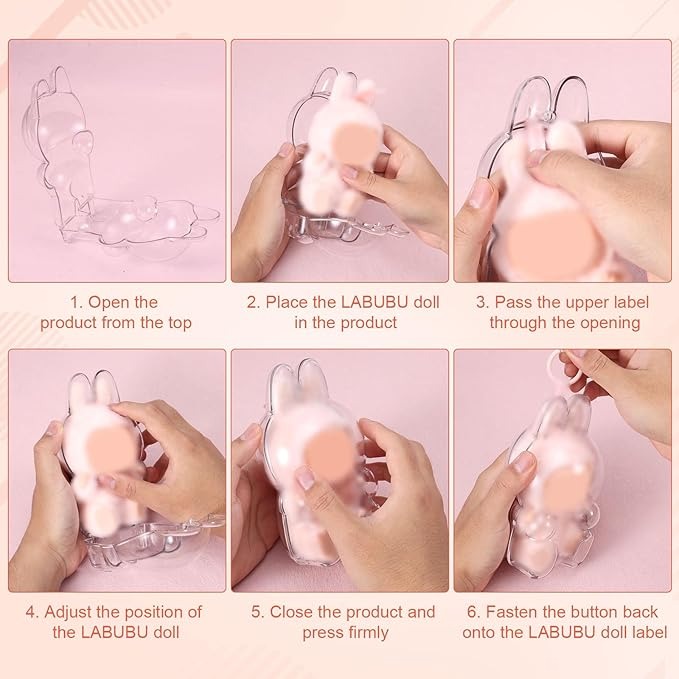 1. Open the product from the top

2. Place the LABUBU doll in the product

3. Pass the upper label through the opening

4. Adjust the position of the LABUBU doll

5. Close the product and press firmly

6. Fasten the button back onto the LABUBU doll label